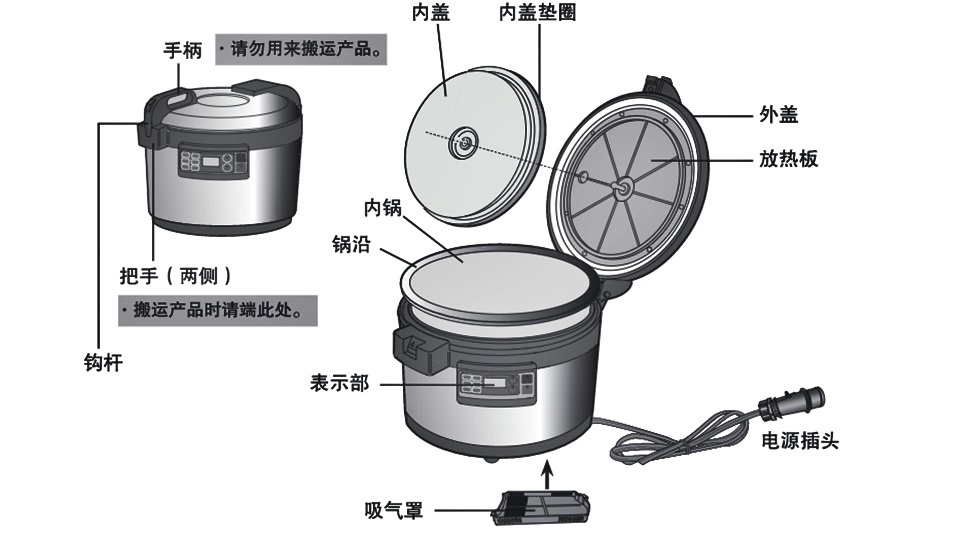 手柄
· 请勿用来搬运产品。

把手（两侧）
· 搬运产品时请端此处。

钩杆

内盖
内盖垫圈
外盖
放热板
内锅
锅沿
表示部
电源插头
吸气罩